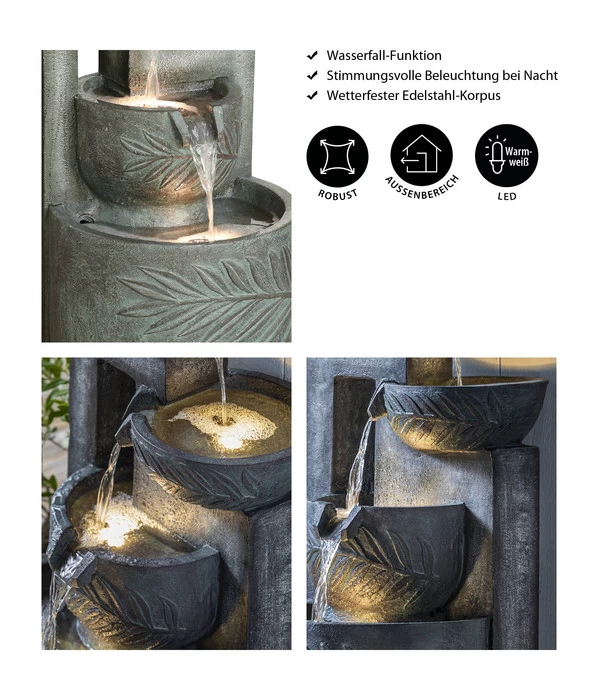 ✔ Wasserfall-Funktion
✔ Stimmungsvolle Beleuchtung bei Nacht
✔ Wetterfester Edelstahl-Korpus

ROBUST

AUSSENBEREICH

Warm-weiß
LED